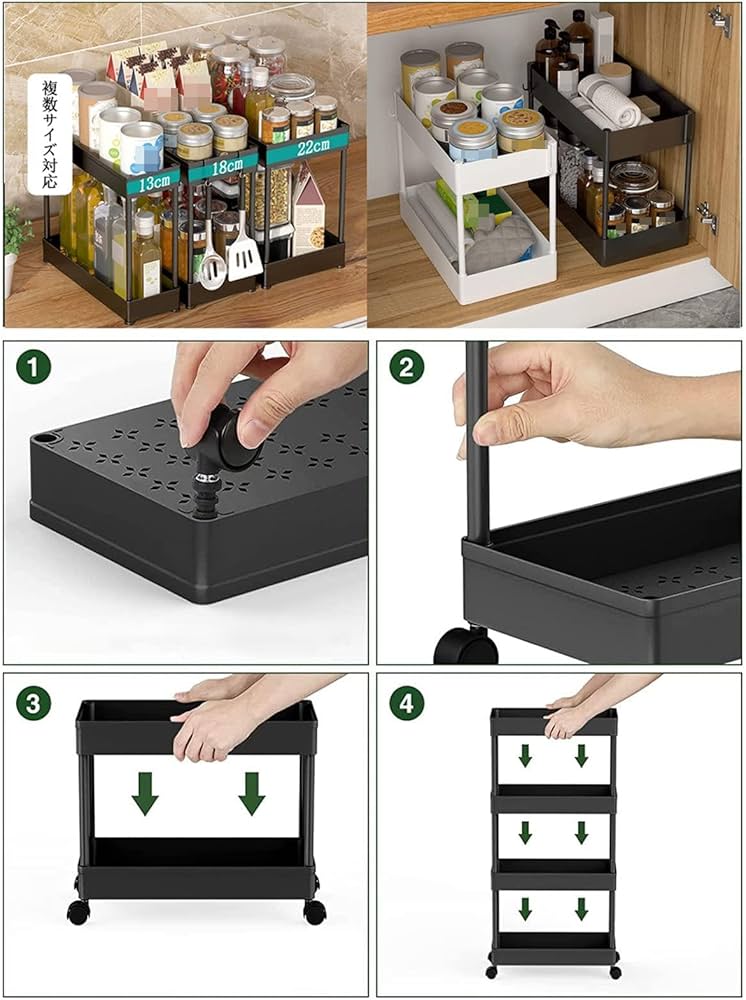 複数サイズ対応

13cm

18cm

22cm

1

2

3

4